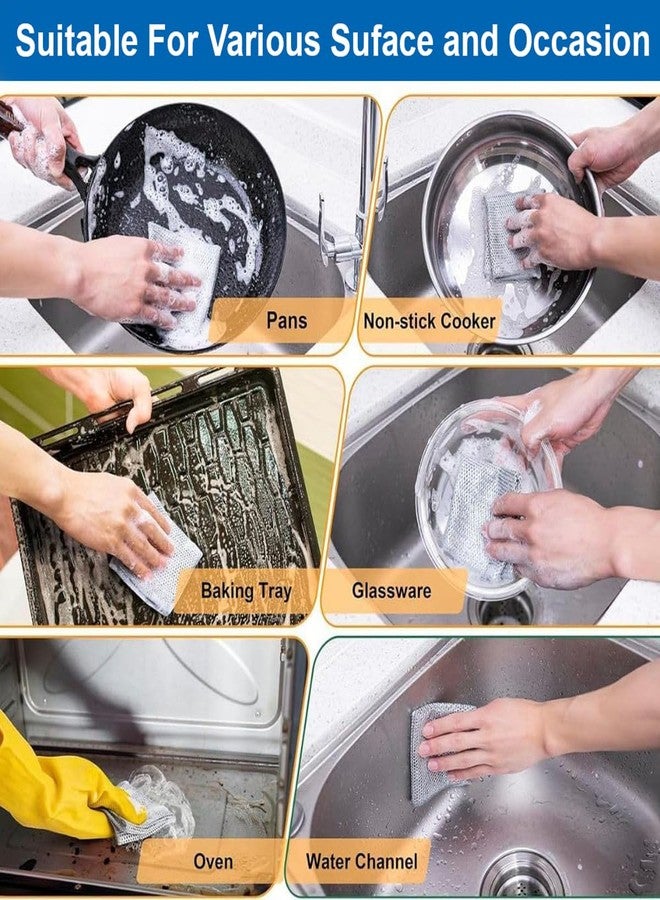 Suitable For Various Suface and Occasion

Pans

Non-stick Cooker

Baking Tray

Glassware

Oven

Water Channel